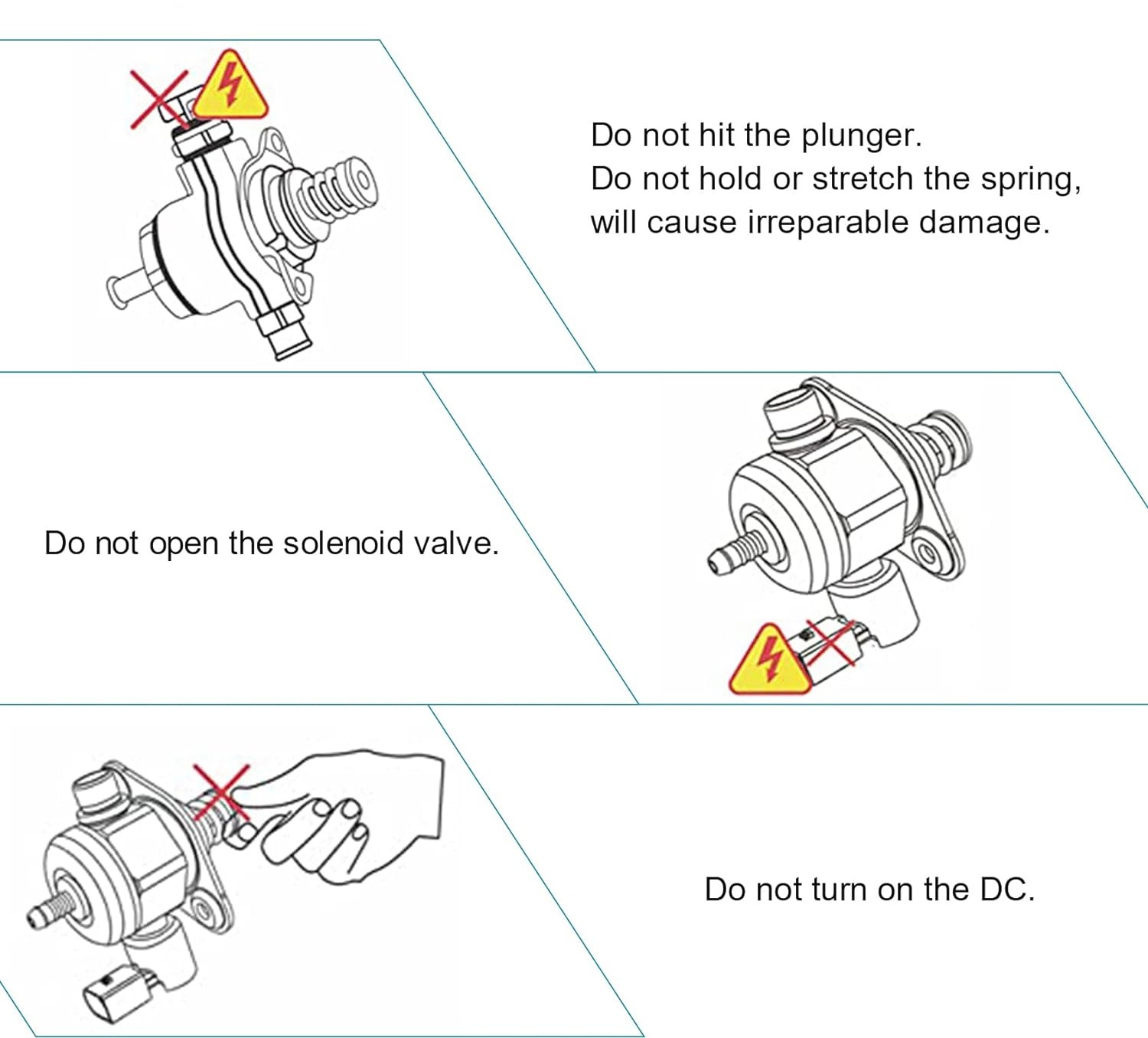 Do not hit the plunger.
Do not hold or stretch the spring, will cause irreparable damage.

Do not open the solenoid valve.

Do not turn on the DC.